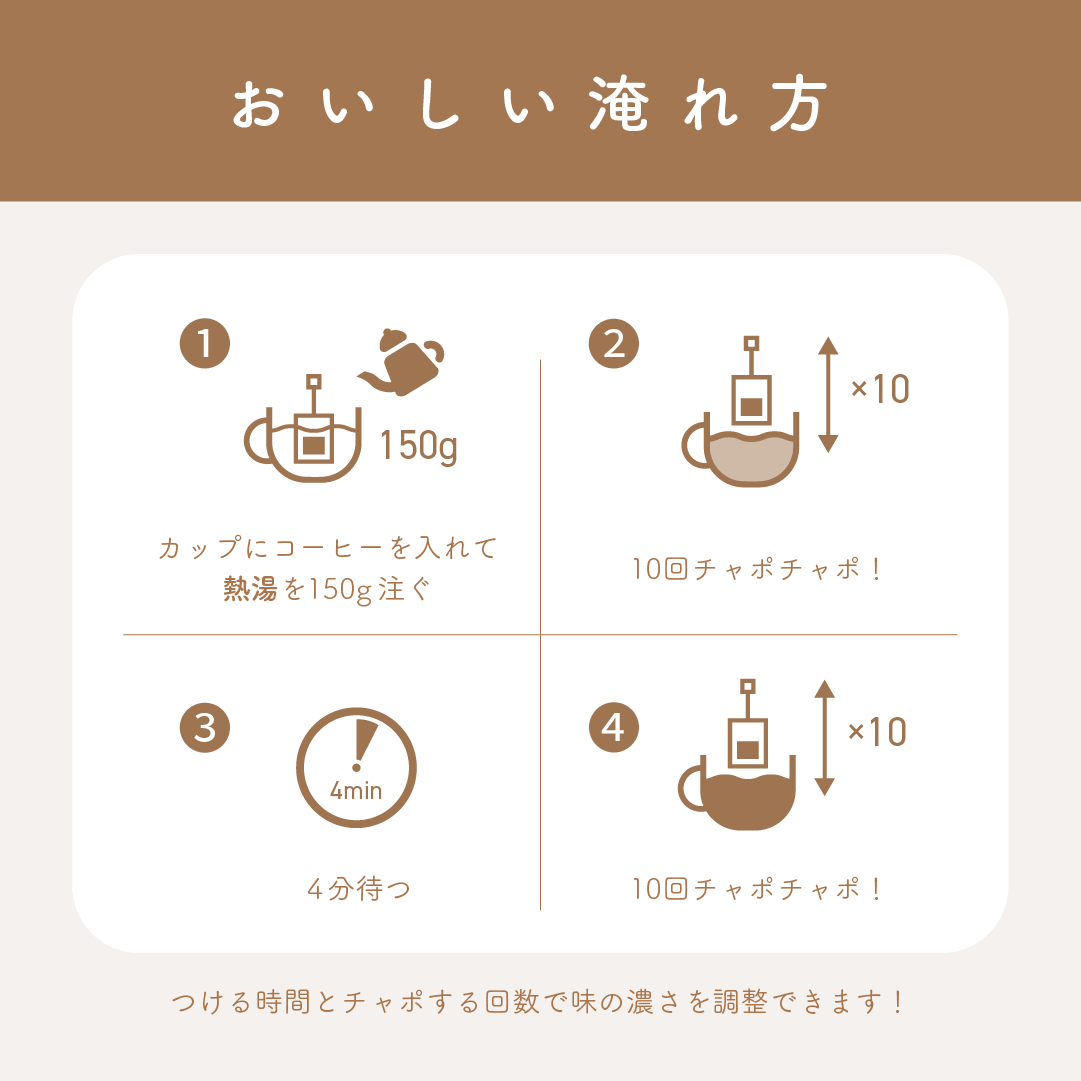 おいしい淹れ方

1

150g

カップにコーヒーを入れて
熱湯を150g注ぐ

2

×10

10回チャポチャポ！

3

4min

4分待つ

4

×10

10回チャポチャポ！

つける時間とチャポする回数で味の濃さを調整できます！